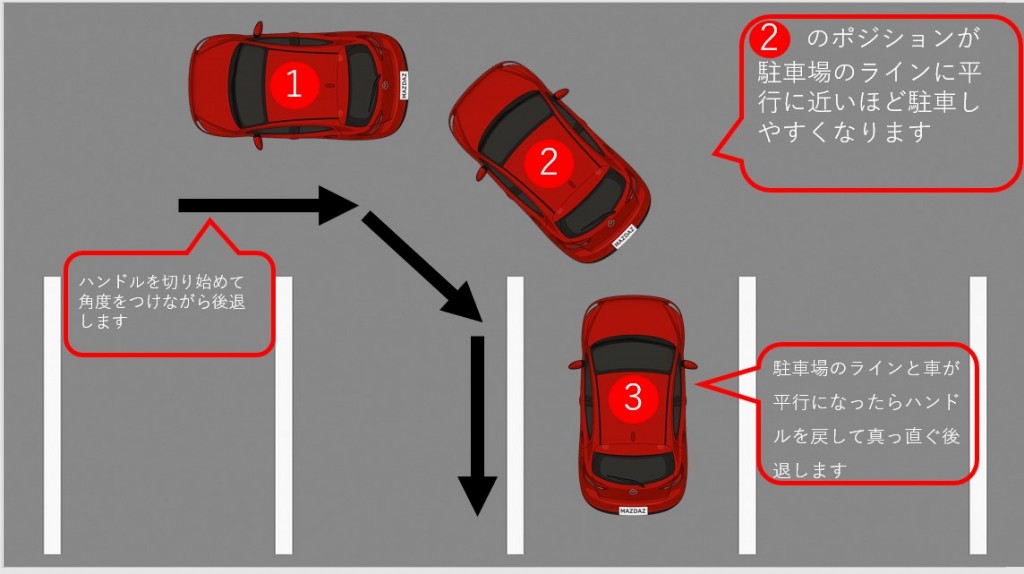 1

MAZDA2

2

MAZDA2

2 のポジションが駐車場のラインに平行に近いほど駐車しやすくなります

ハンドルを切り始めて角度をつけながら後退します

3

MAZDA2

駐車場のラインと車が平行になったらハンドルを戻して真っ直ぐ後退します